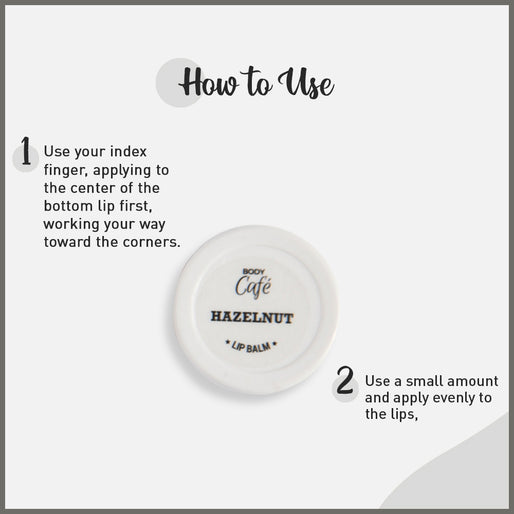 How to Use

1 Use your index finger, applying to the center of the bottom lip first, working your way toward the corners.

BODY
Café
HAZELNUT
* LIP BALM *

2 Use a small amount and apply evenly to the lips,