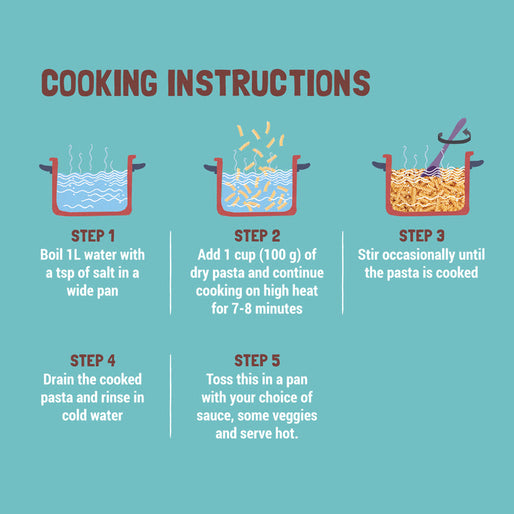 COOKING INSTRUCTIONS

STEP 1
Boil 1L water with a tsp of salt in a wide pan

STEP 2
Add 1 cup (100 g) of dry pasta and continue cooking on high heat for 7-8 minutes

STEP 3
Stir occasionally until the pasta is cooked

STEP 4
Drain the cooked pasta and rinse in cold water

STEP 5
Toss this in a pan with your choice of sauce, some veggies and serve hot.