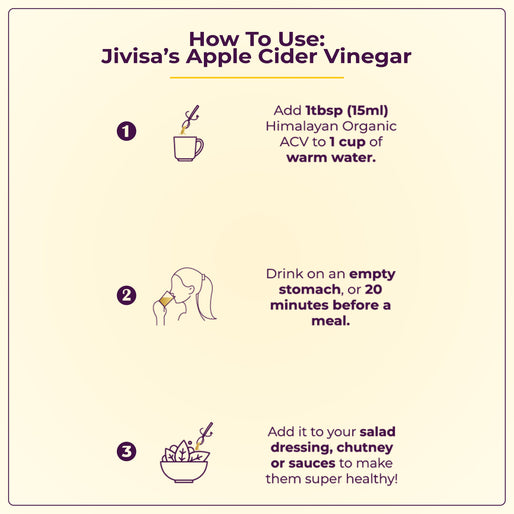 How To Use:
Jivisa's Apple Cider Vinegar

1

Add 1tbsp (15ml) Himalayan Organic ACV to 1 cup of warm water.

2

Drink on an empty stomach, or 20 minutes before a meal.

3

Add it to your salad dressing, chutney or sauces to make them super healthy!